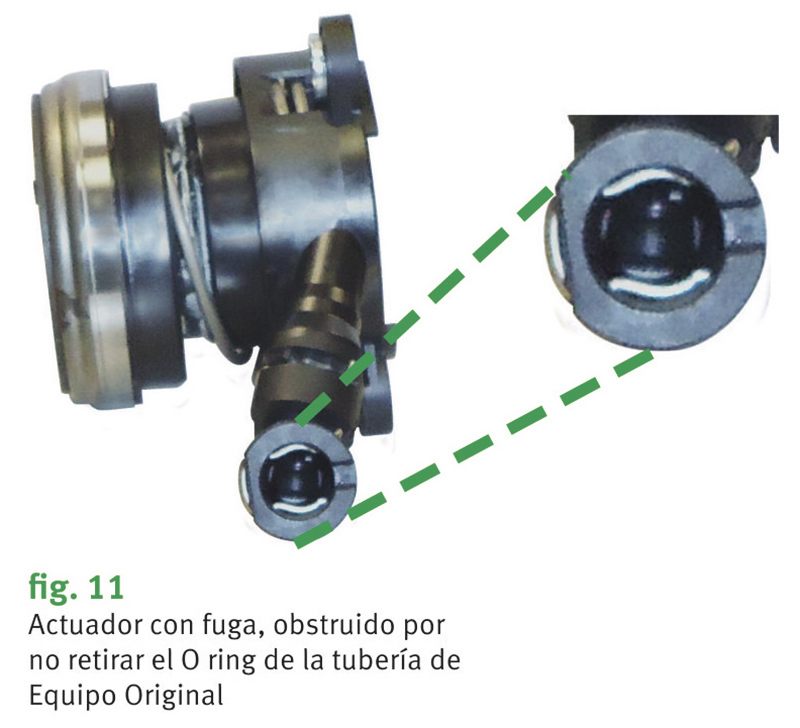 fig. 11
Actuador con fuga, obstruido por no retirar el O ring de la tubería de Equipo Original